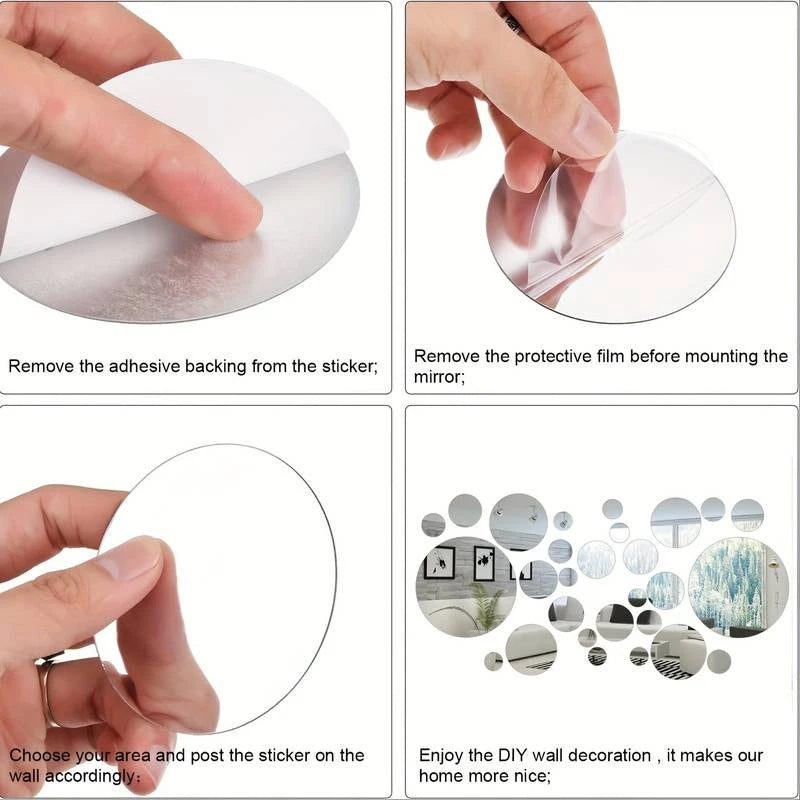 Remove the adhesive backing from the sticker;

Remove the protective film before mounting the mirror;

Choose your area and post the sticker on the wall accordingly;

Enjoy the DIY wall decoration , it makes our home more nice;