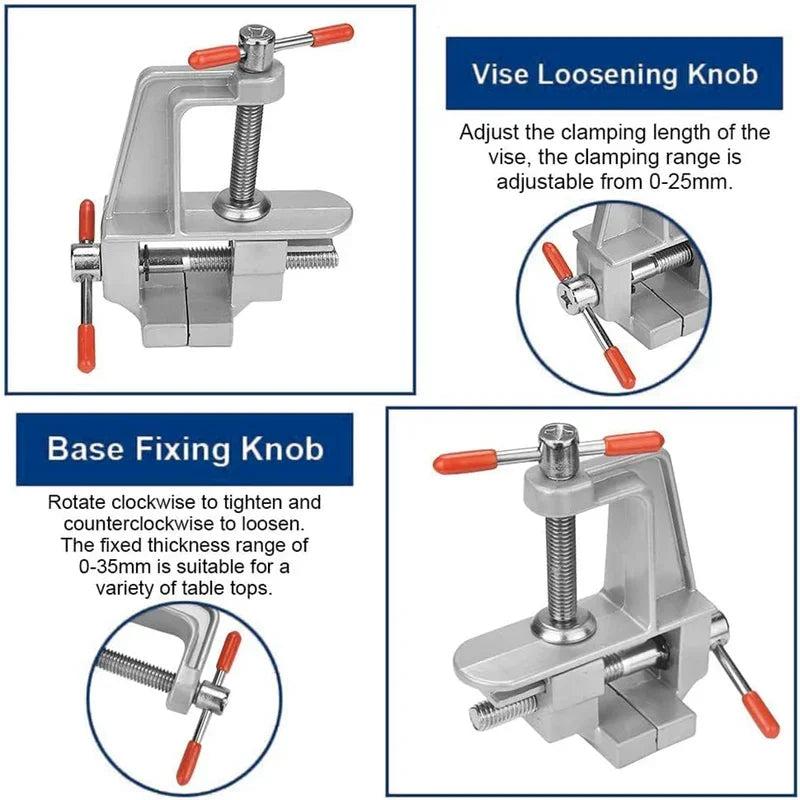 Vise Loosening Knob

Adjust the clamping length of the vise, the clamping range is adjustable from 0-25mm.

Base Fixing Knob

Rotate clockwise to tighten and counterclockwise to loosen. The fixed thickness range of 0-35mm is suitable for a variety of table tops.