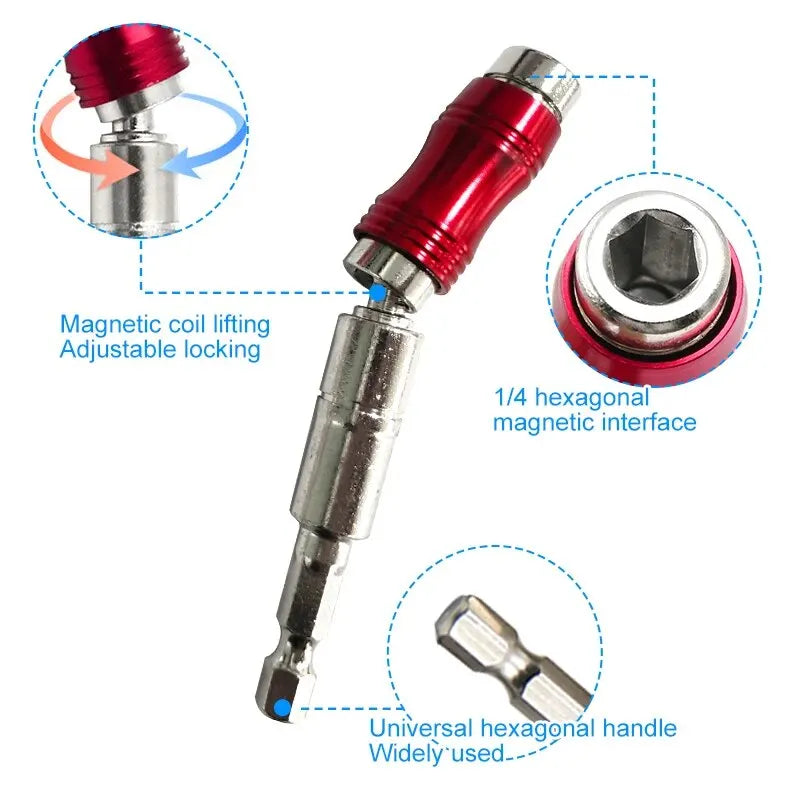 Magnetic coil lifting
Adjustable locking

1/4 hexagonal
magnetic interface

Universal hexagonal handle
Widely used