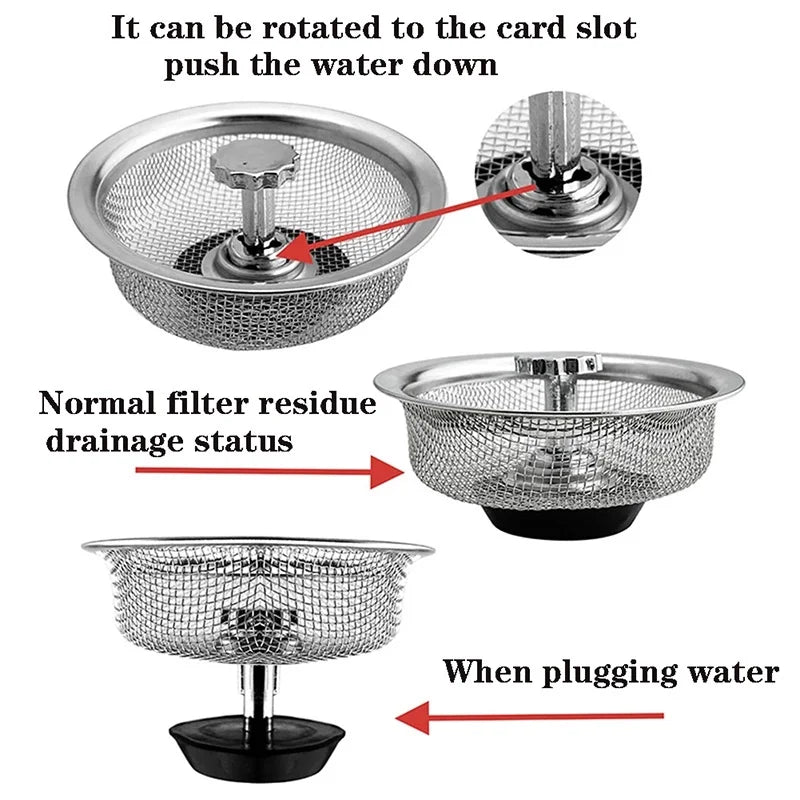 It can be rotated to the card slot push the water down

Normal filter residue drainage status

When plugging water